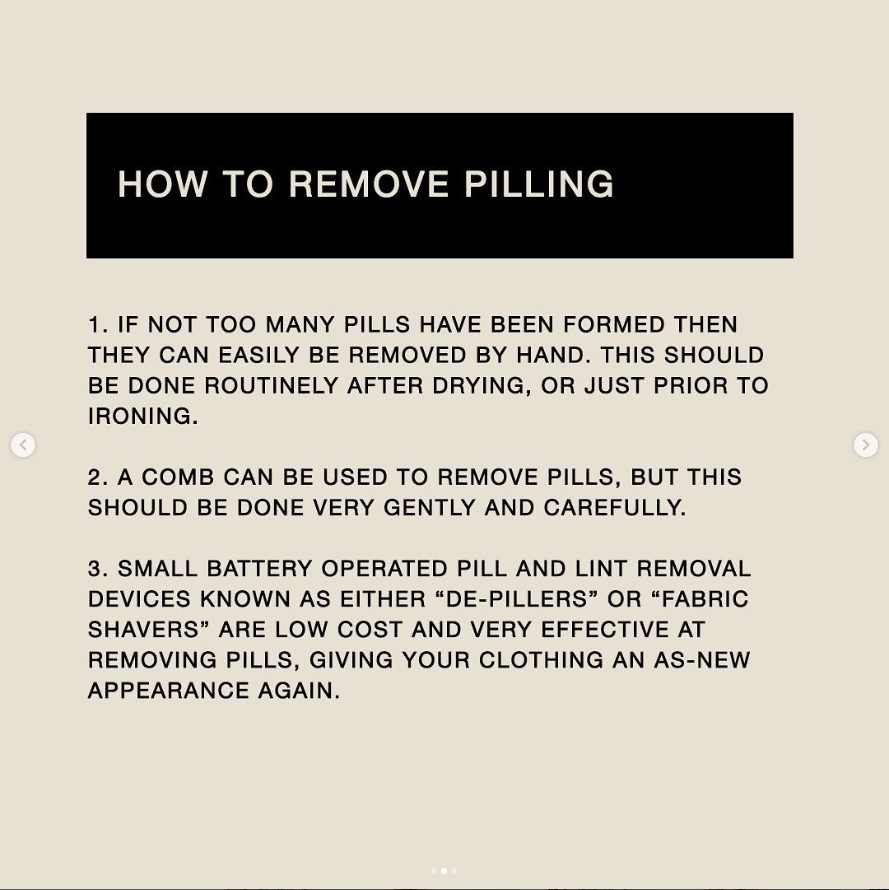 HOW TO REMOVE PILLING

1. IF NOT TOO MANY PILLS HAVE BEEN FORMED THEN THEY CAN EASILY BE REMOVED BY HAND. THIS SHOULD BE DONE ROUTINELY AFTER DRYING, OR JUST PRIOR TO IRONING.

2. A COMB CAN BE USED TO REMOVE PILLS, BUT THIS SHOULD BE DONE VERY GENTLY AND CAREFULLY.

3. SMALL BATTERY OPERATED PILL AND LINT REMOVAL DEVICES KNOWN AS EITHER “DE-PILLERS” OR “FABRIC SHAVERS” ARE LOW COST AND VERY EFFECTIVE AT REMOVING PILLS, GIVING YOUR CLOTHING AN AS-NEW APPEARANCE AGAIN.