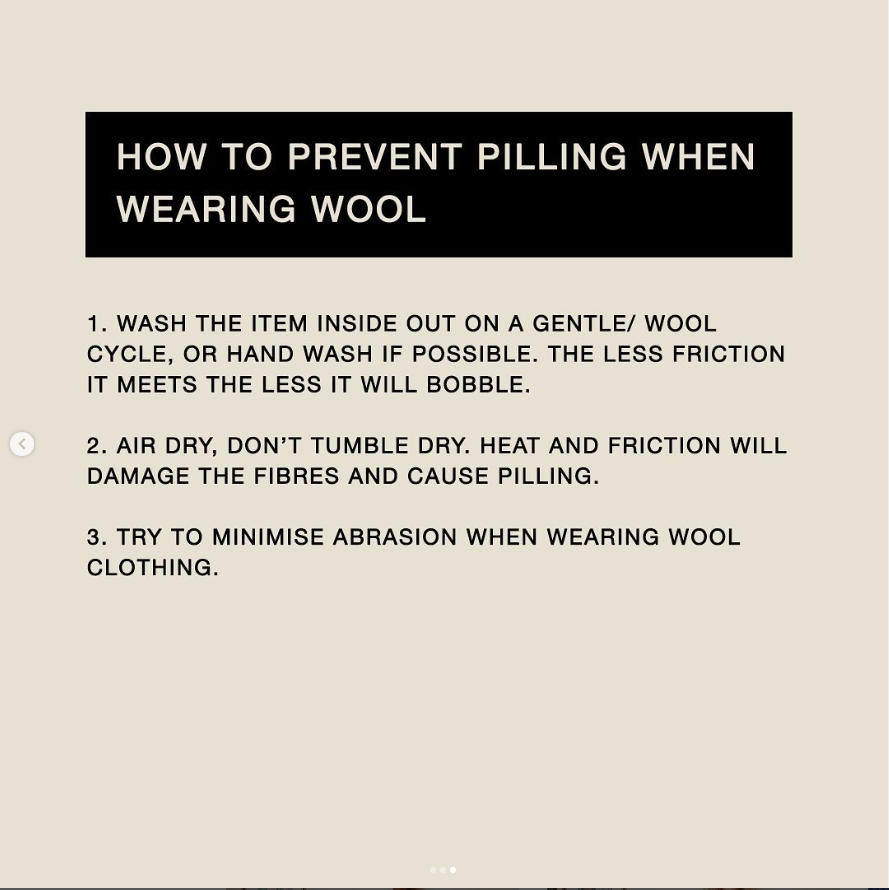 HOW TO PREVENT PILLING WHEN WEARING WOOL

1. WASH THE ITEM INSIDE OUT ON A GENTLE/ WOOL CYCLE, OR HAND WASH IF POSSIBLE. THE LESS FRICTION IT MEETS THE LESS IT WILL BOBBLE.

2. AIR DRY, DON'T TUMBLE DRY. HEAT AND FRICTION WILL DAMAGE THE FIBRES AND CAUSE PILLING.

3. TRY TO MINIMISE ABRASION WHEN WEARING WOOL CLOTHING.